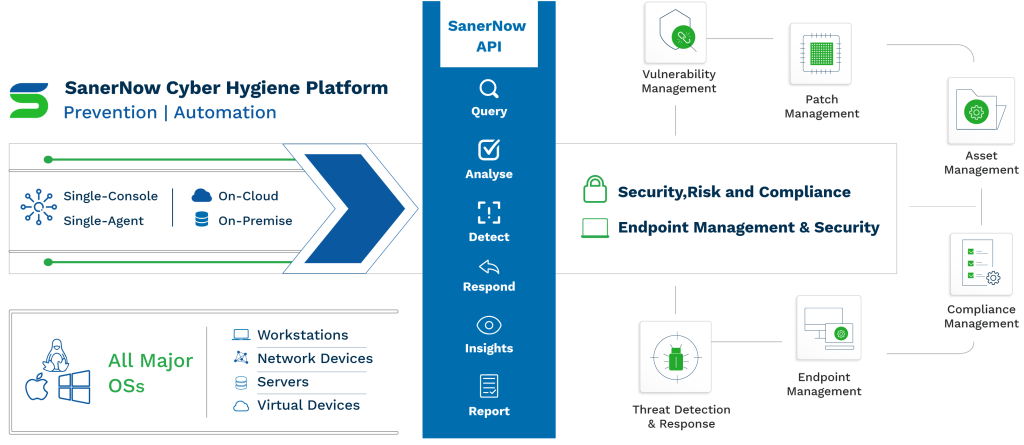 SanerNow Cyber Hygiene Platform
Prevention | Automation

Single-Console
Single-Agent

On-Cloud
On-Premise

All Major OSs

Workstations
Network Devices
Servers
Virtual Devices

SanerNow API

Query
Analyse
Detect
Respond
Insights
Report

Security,Risk and Compliance
Endpoint Management & Security

Vulnerability Management
Patch Management
Asset Management
Compliance Management
Endpoint Management
Threat Detection & Response