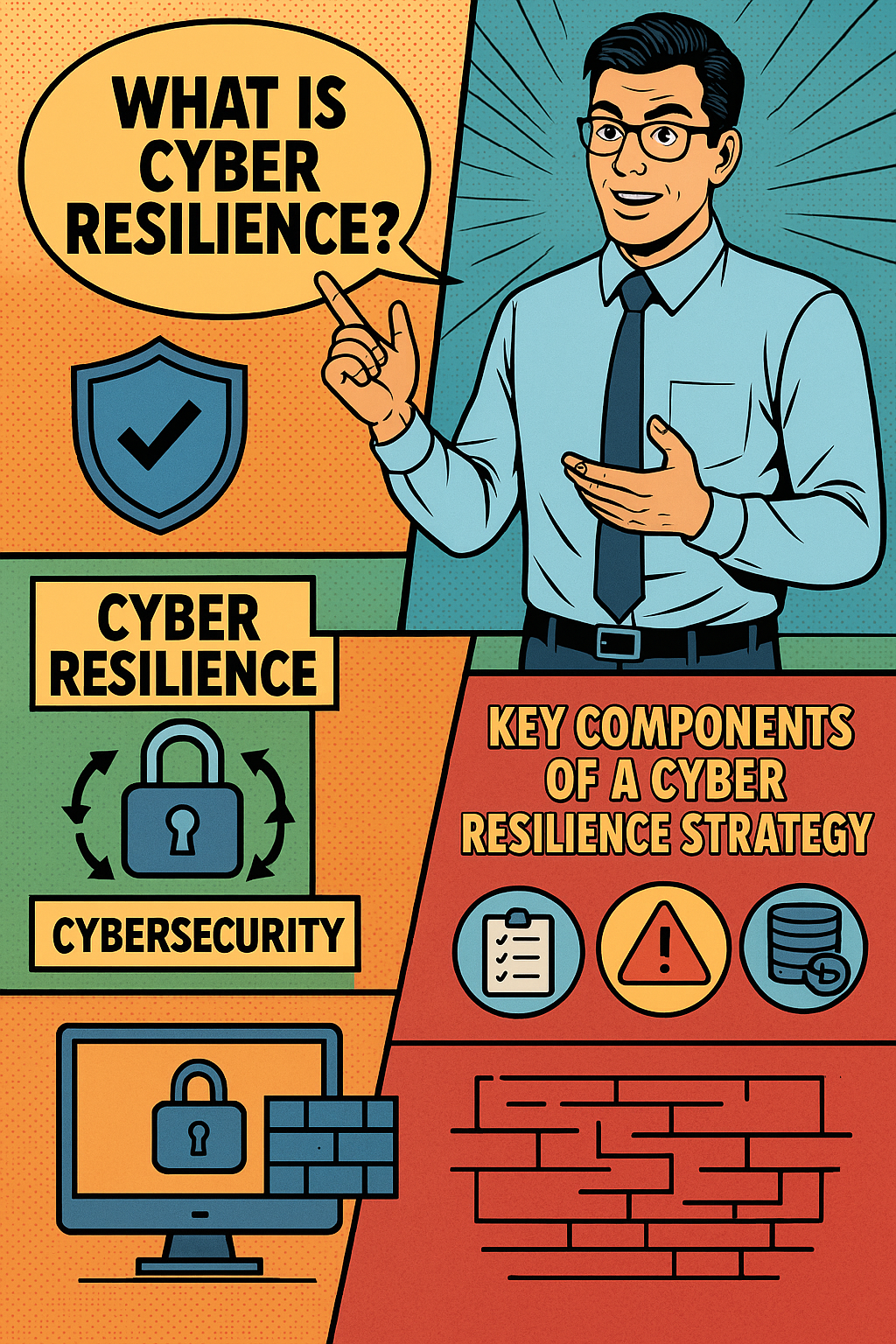 WHAT IS CYBER RESILIENCE?

CYBER RESILIENCE

CYBERSECURITY

KEY COMPONENTS OF A CYBER RESILIENCE STRATEGY