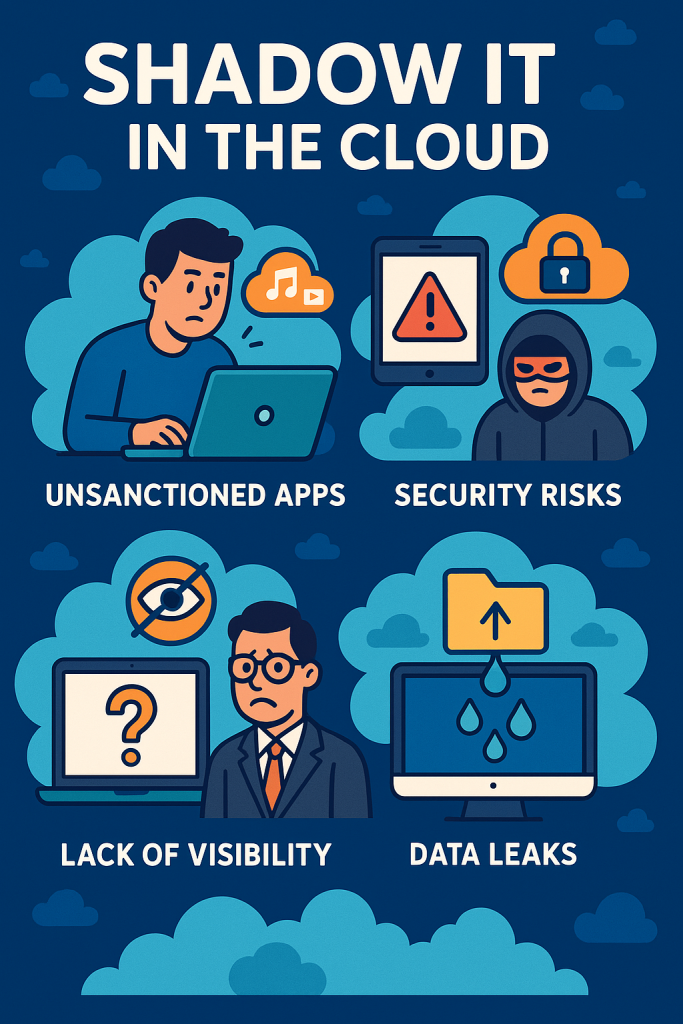 SHADOW IT
IN THE CLOUD

UNSANCTIONED APPS

SECURITY RISKS

LACK OF VISIBILITY

DATA LEAKS